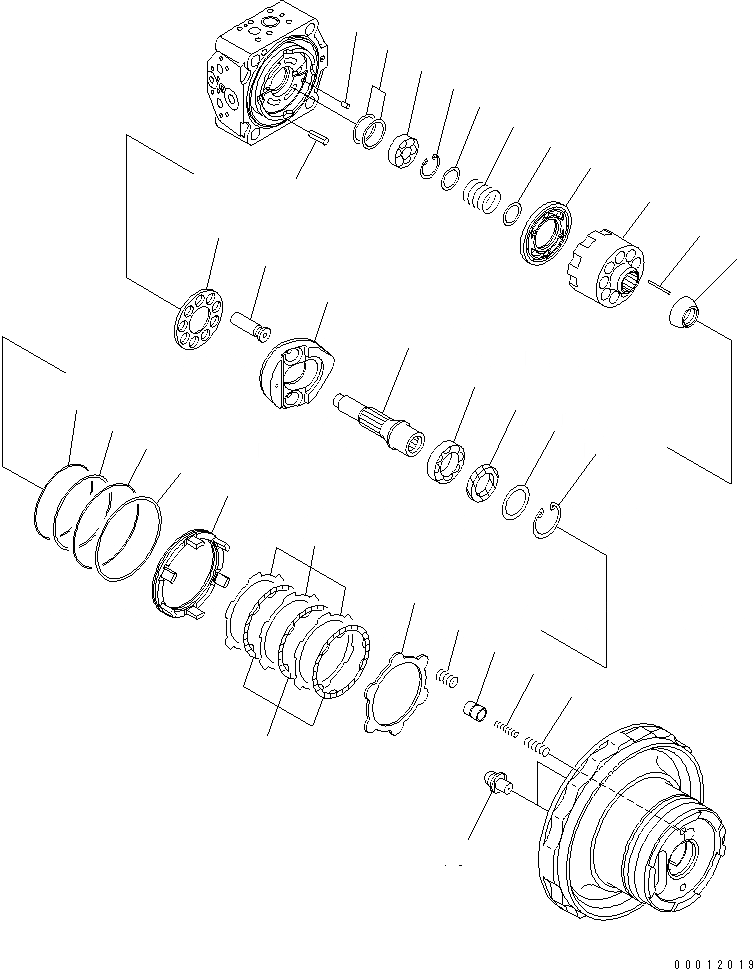 00012019