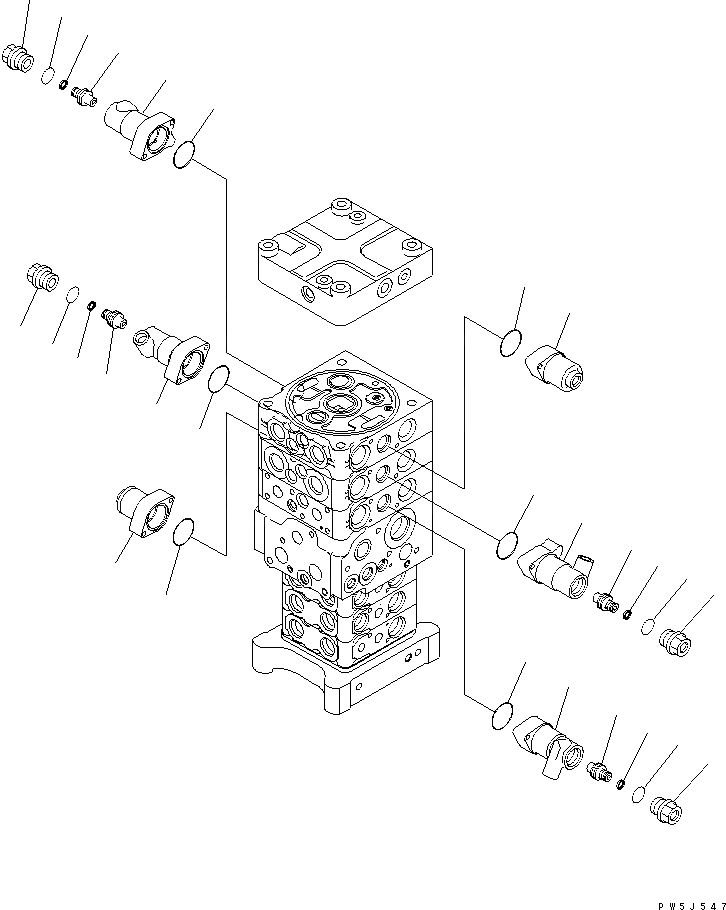 PW5J547