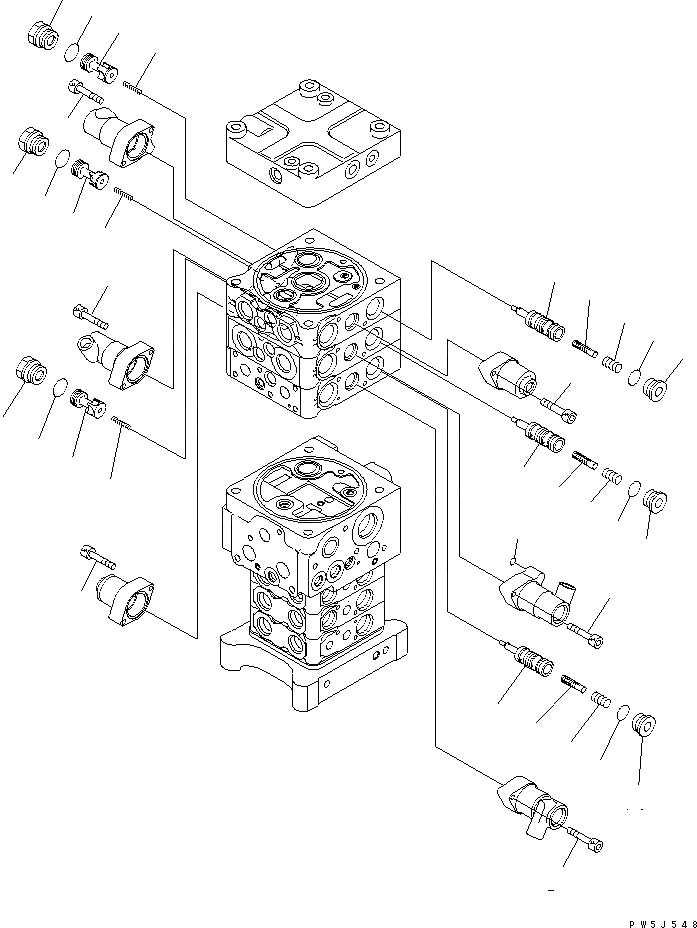 PW5J548