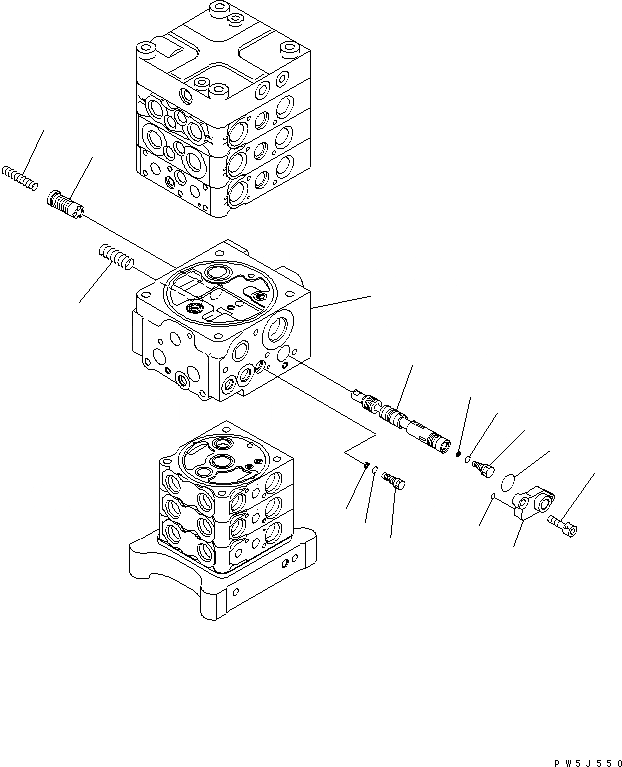 PW5J550