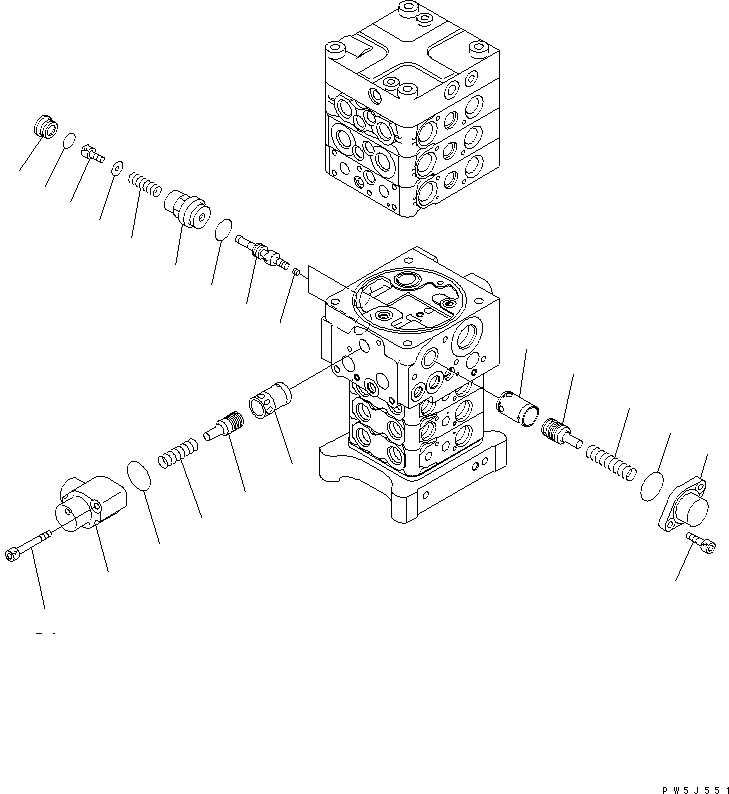 PW5J551