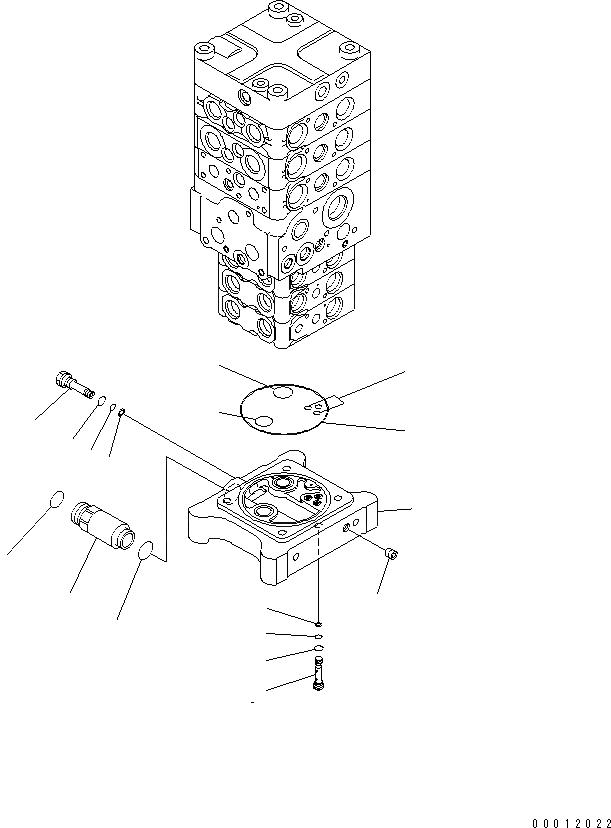 00012022