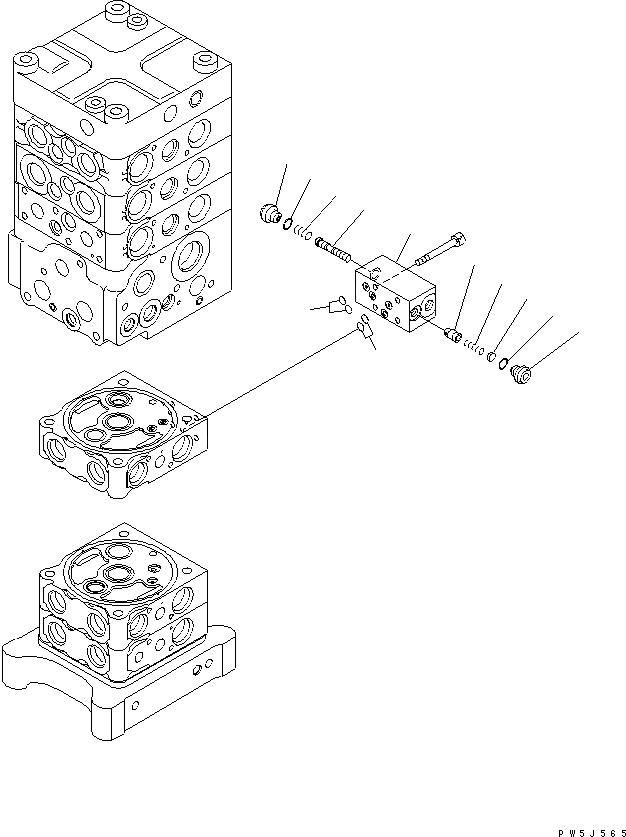 PW5J565