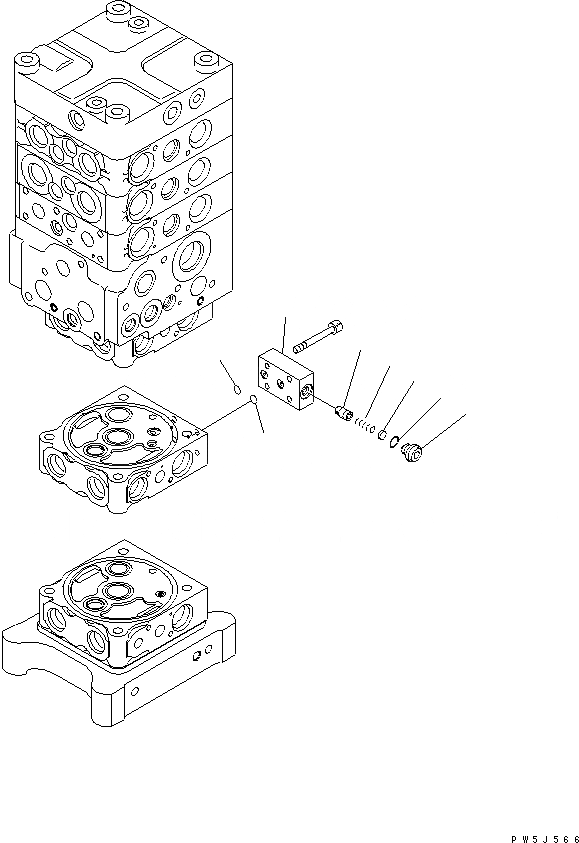 PW5J566