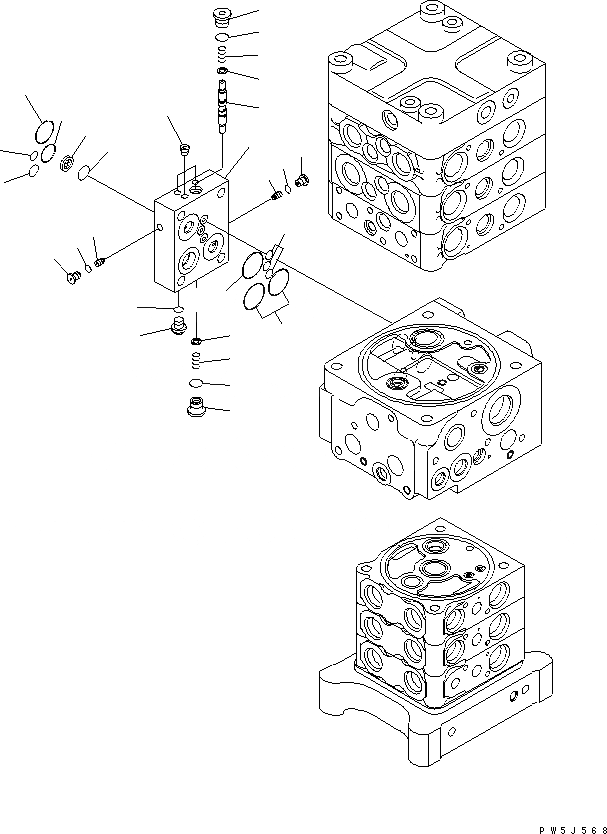 PW5J568