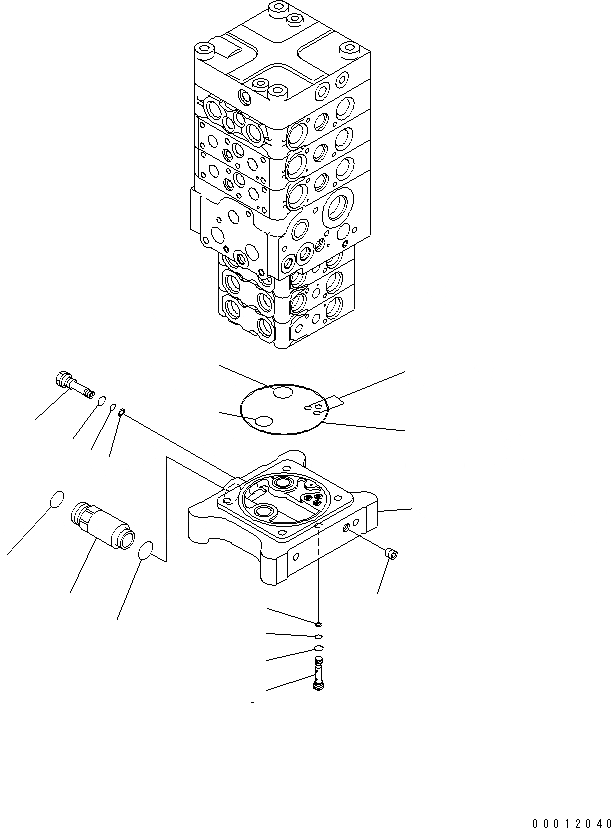 00012040