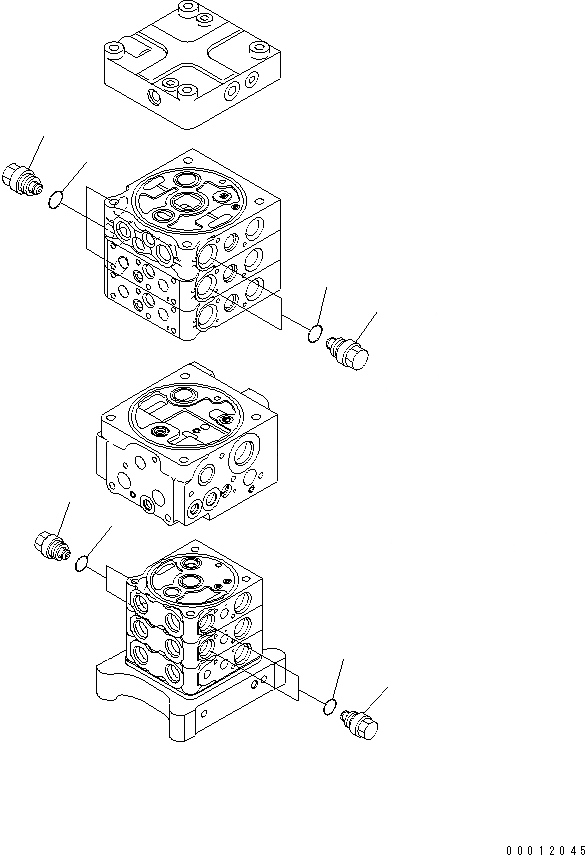 00012045