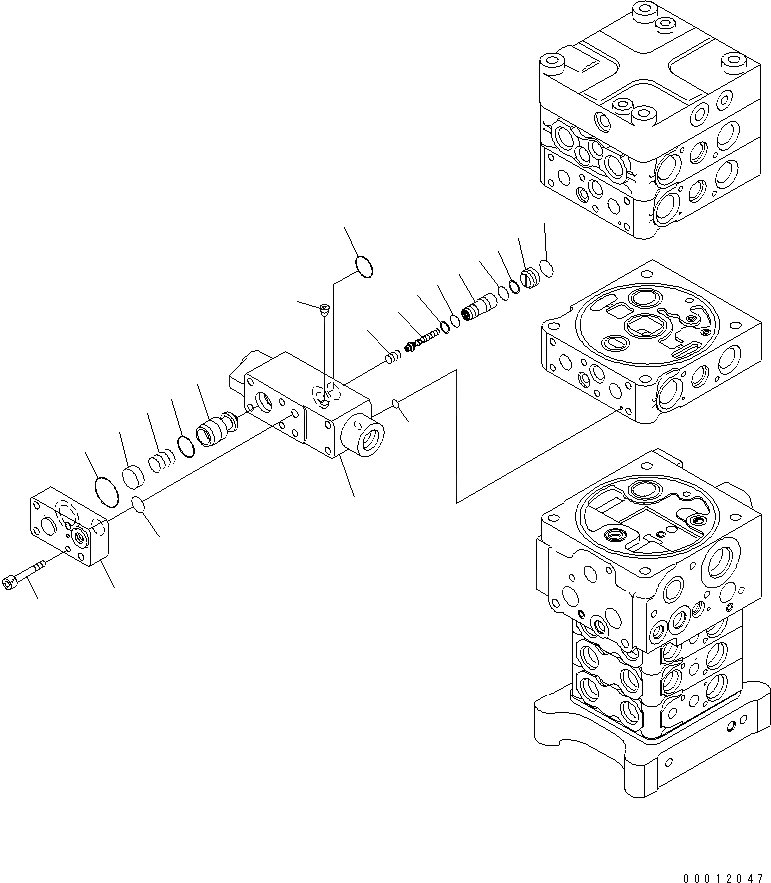 00012047