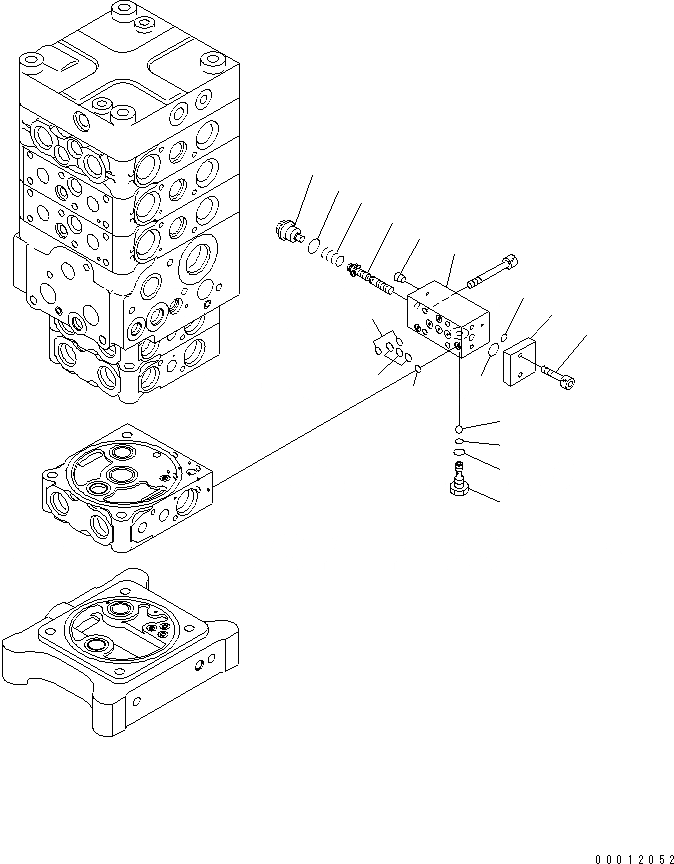 00012052