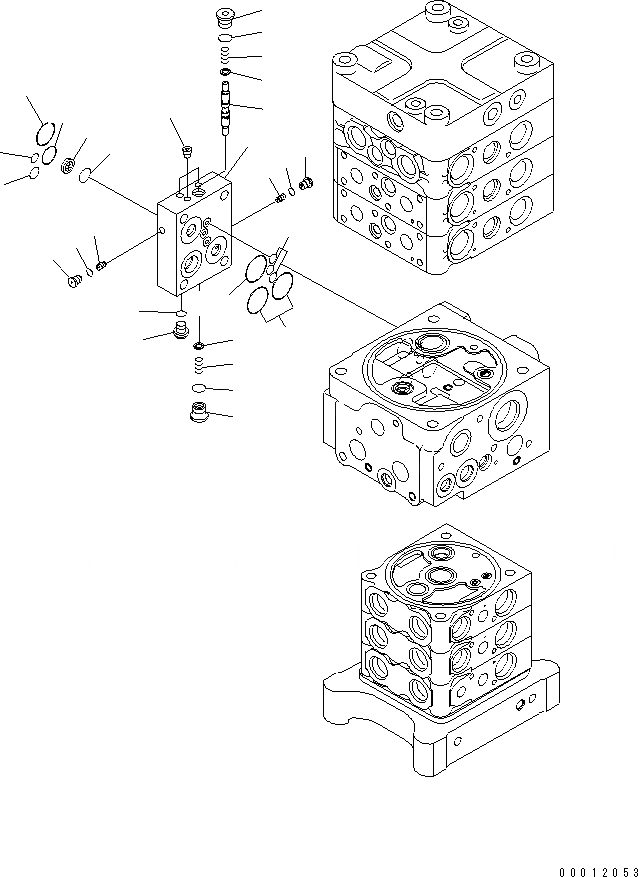 00012053