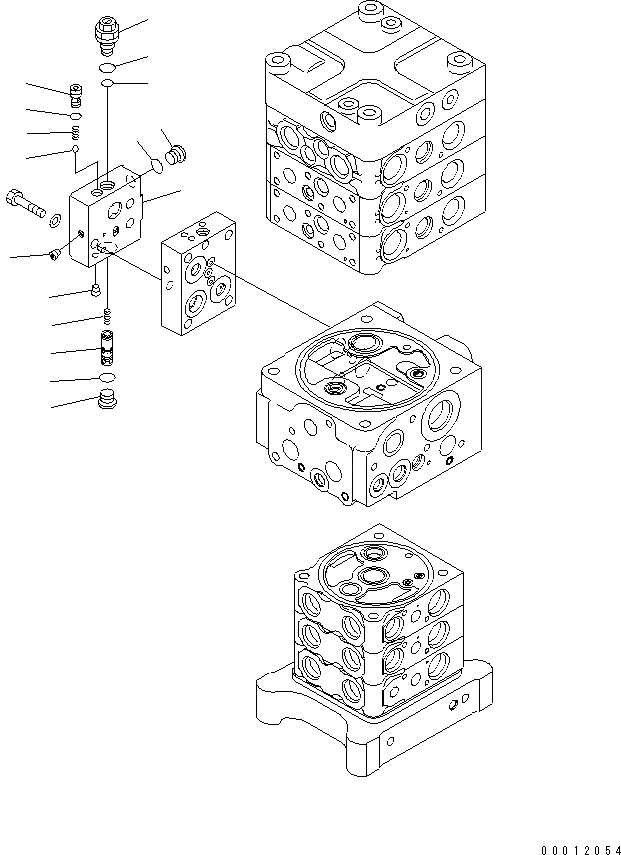 00012054