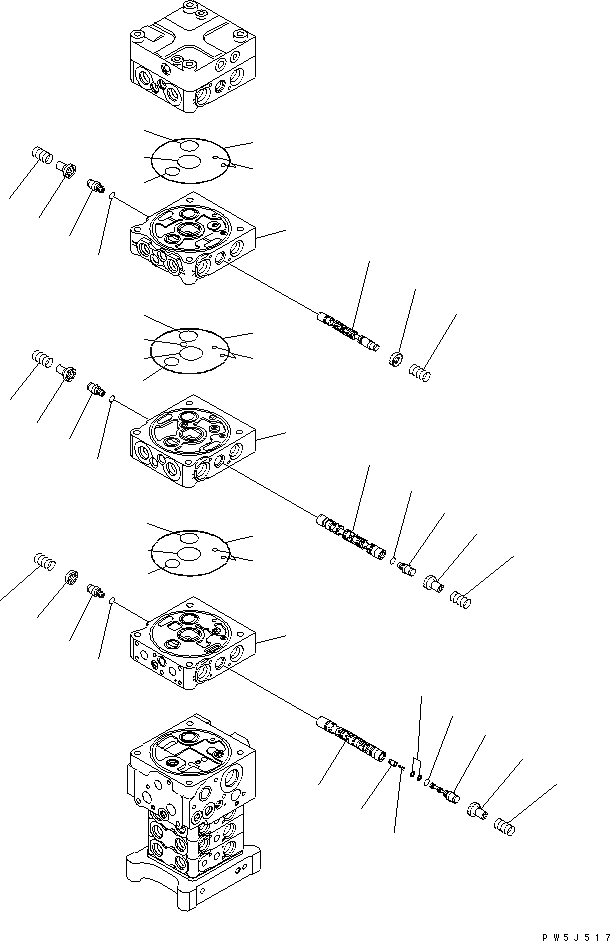 PW5J517