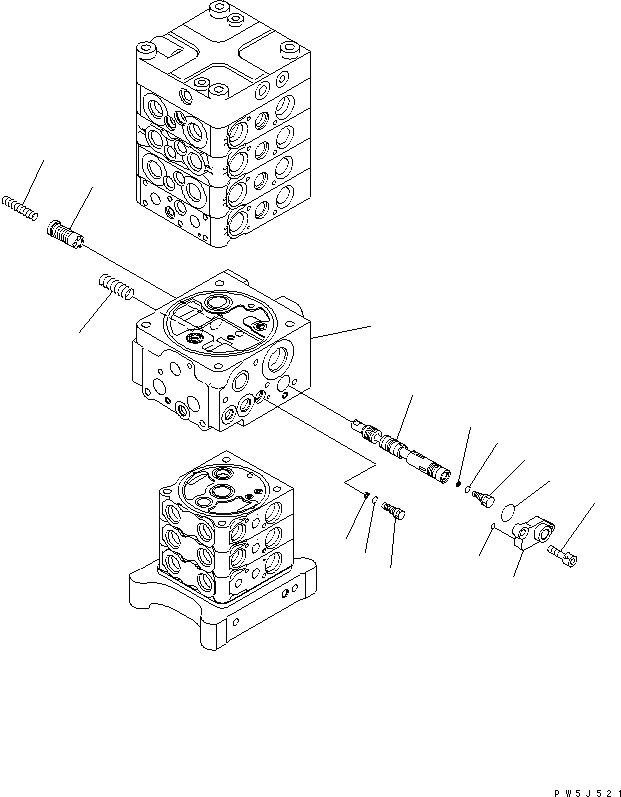 PW5J521