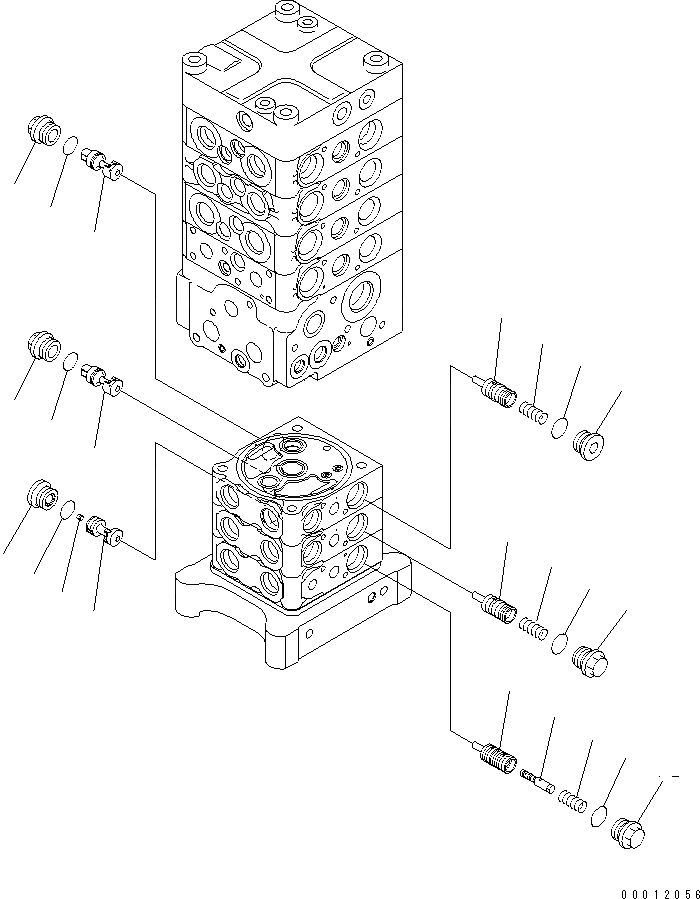 00012056