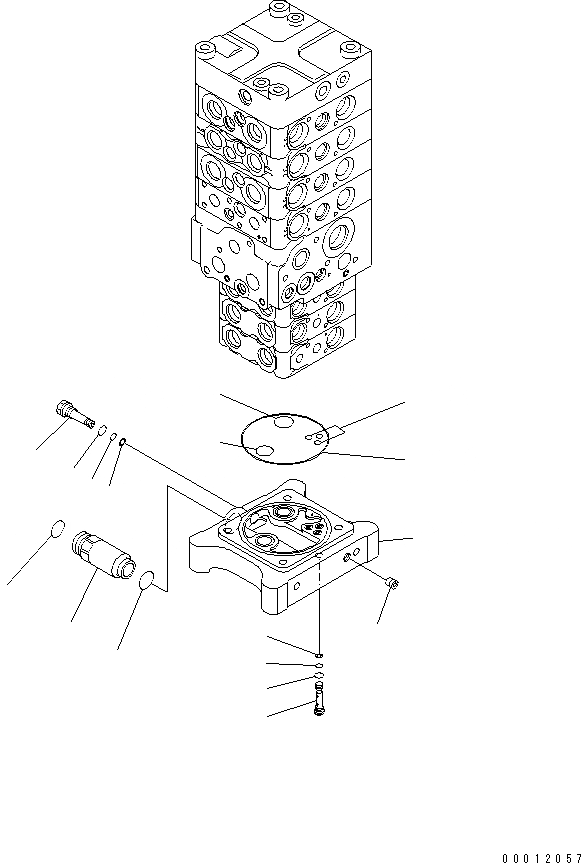 00012057