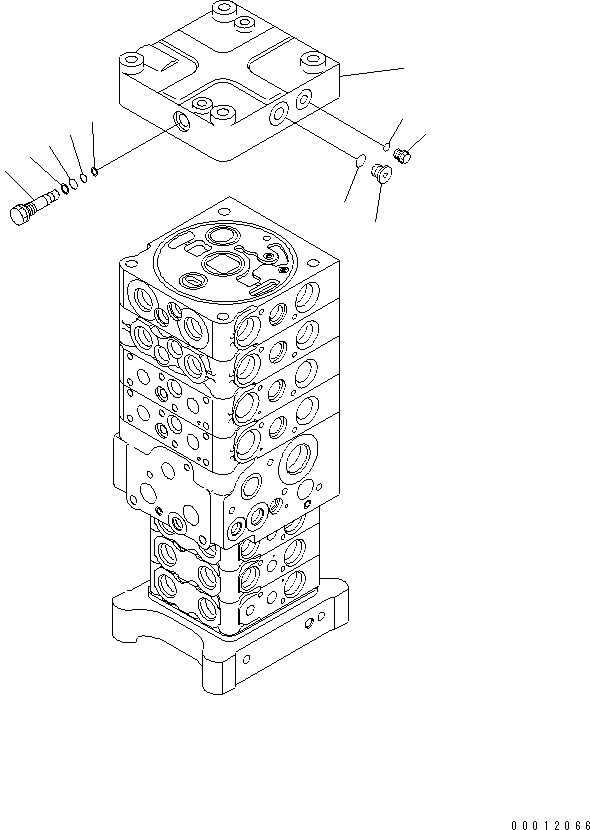 00012066