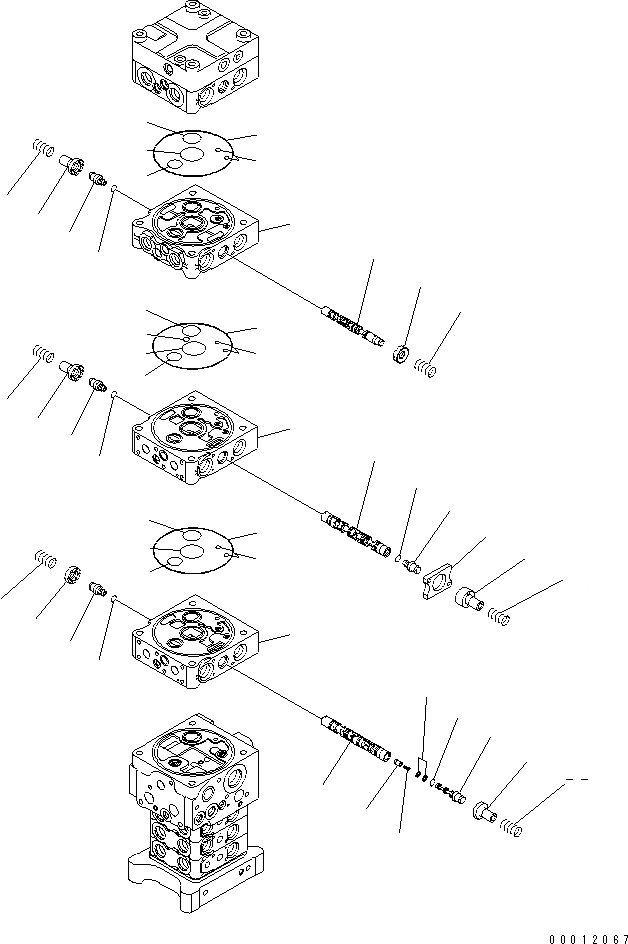 00012067