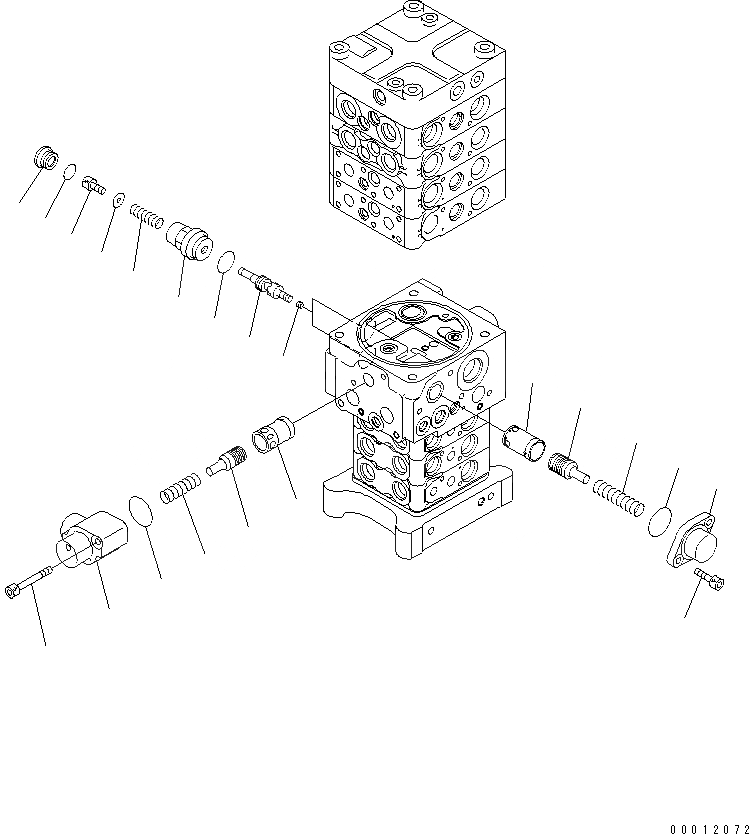 00012072