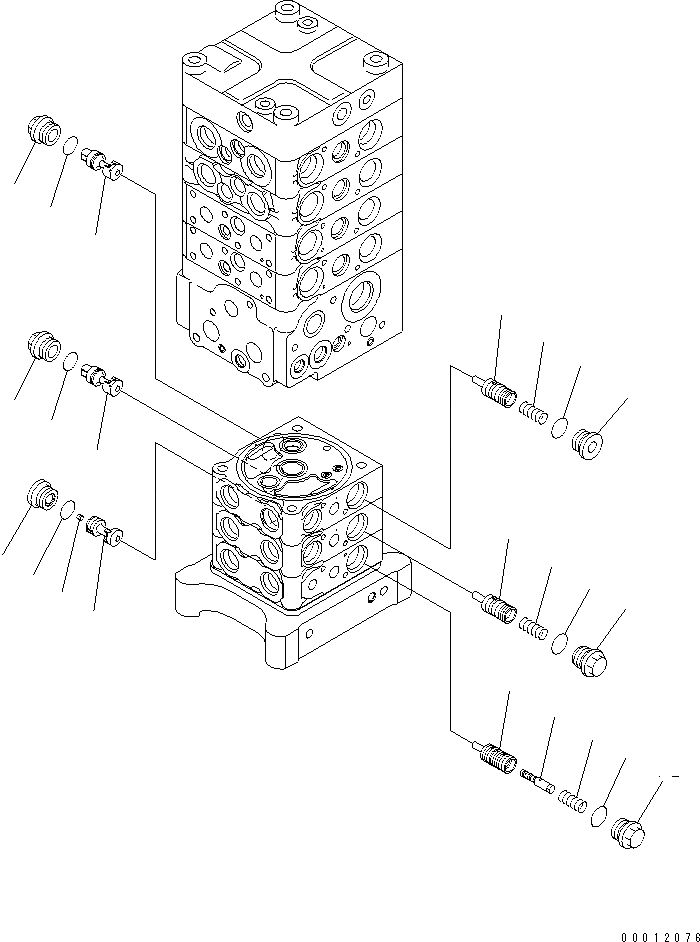 00012076