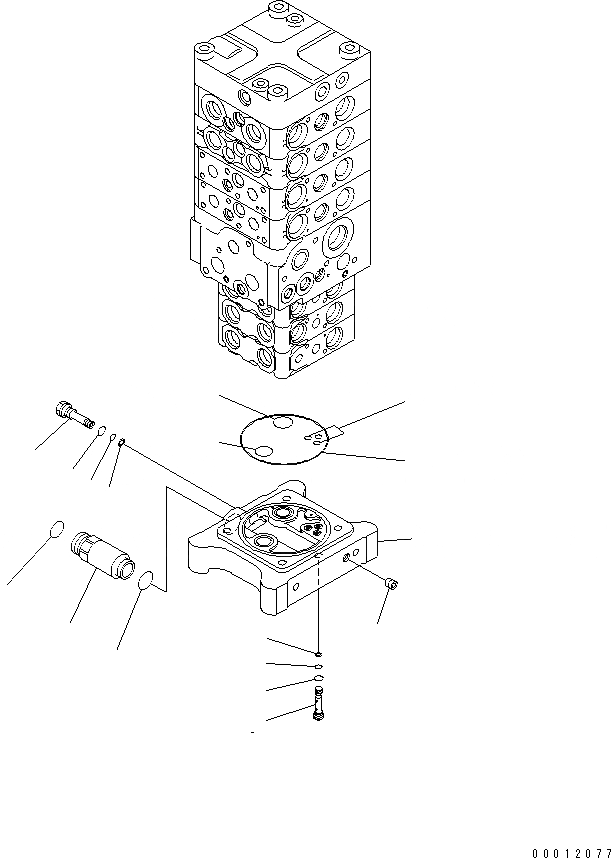 00012077