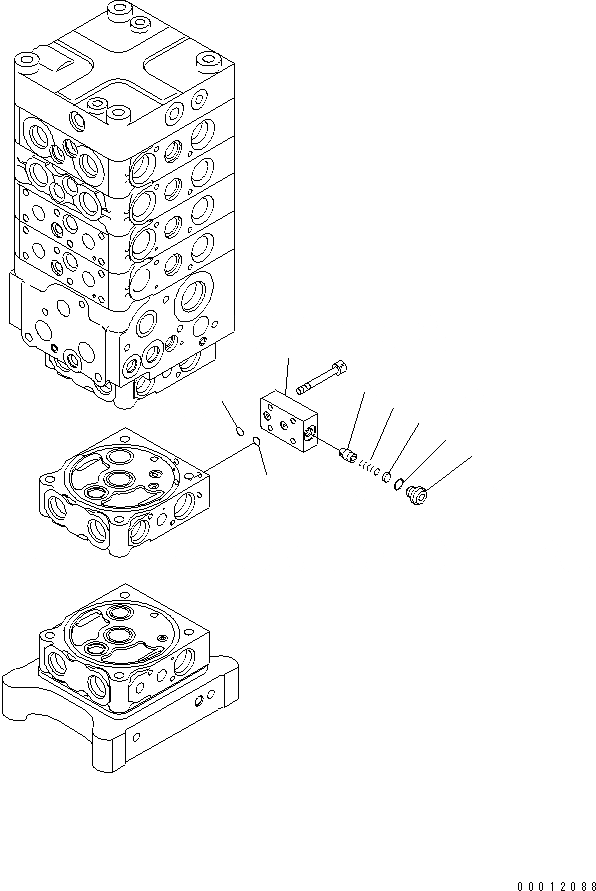 00012088