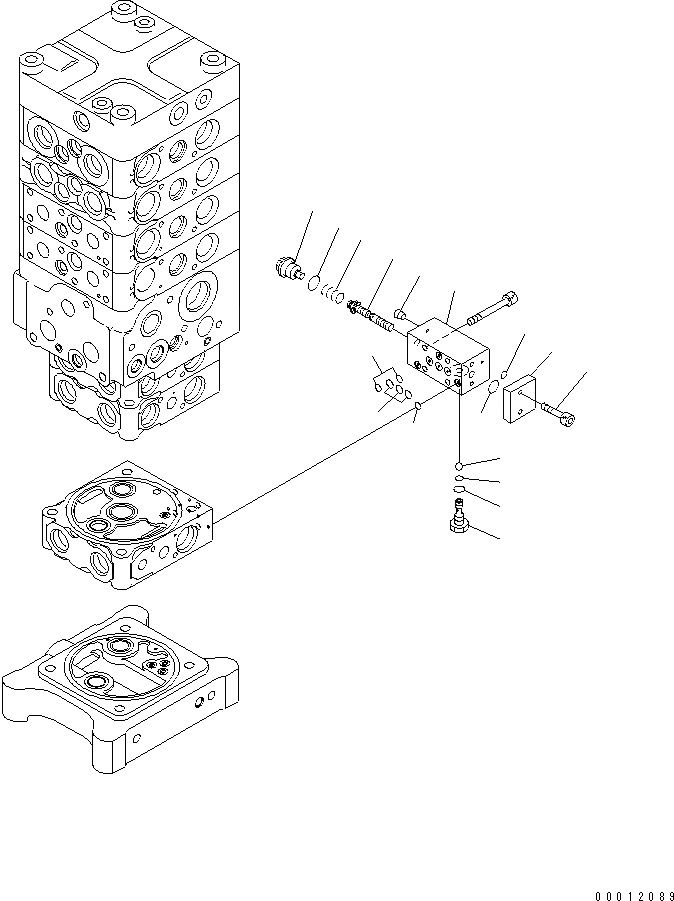 00012089