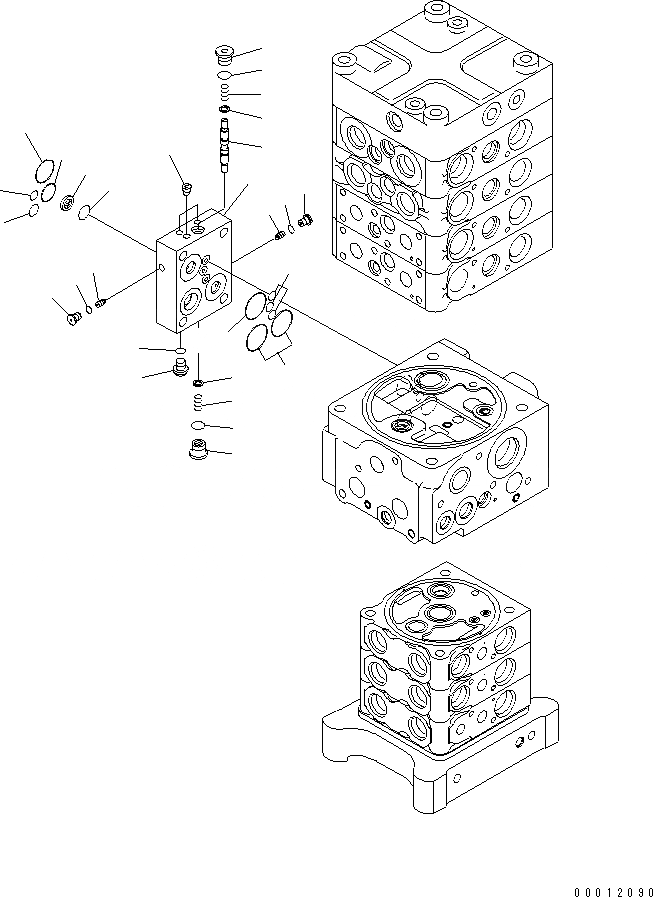 00012090