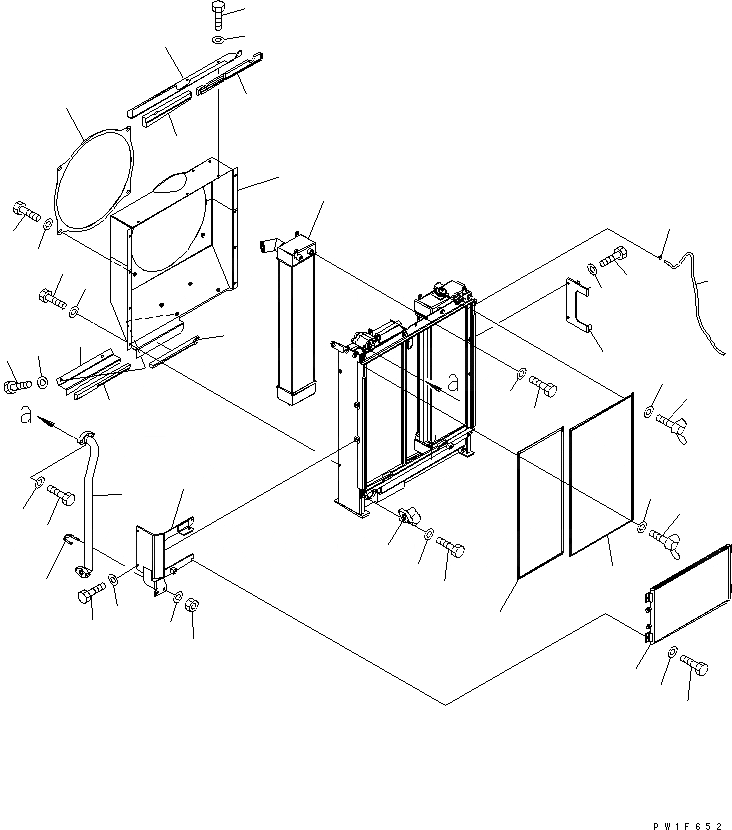 a

a

PW1F652