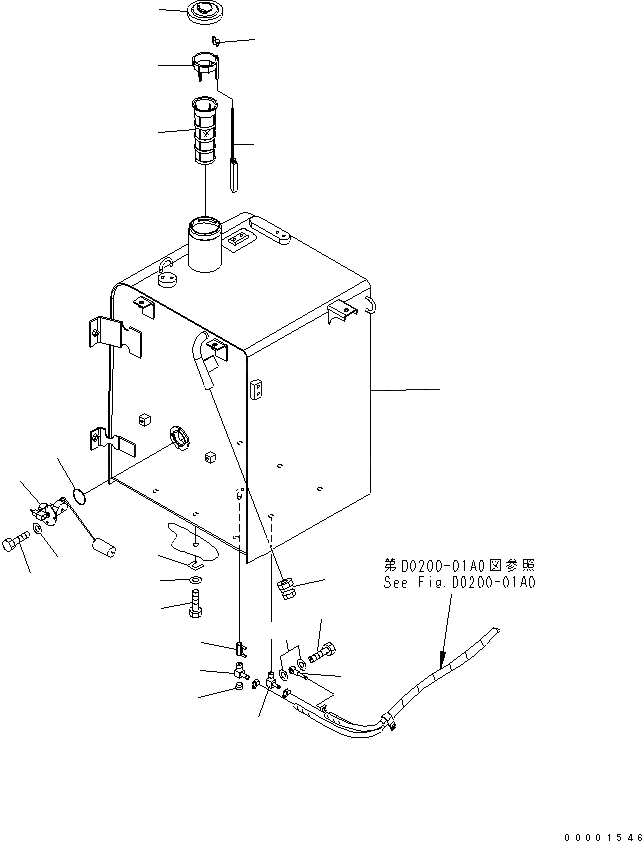 第D0200-01A0図参照
See Fig.D0200-01A0

00001546