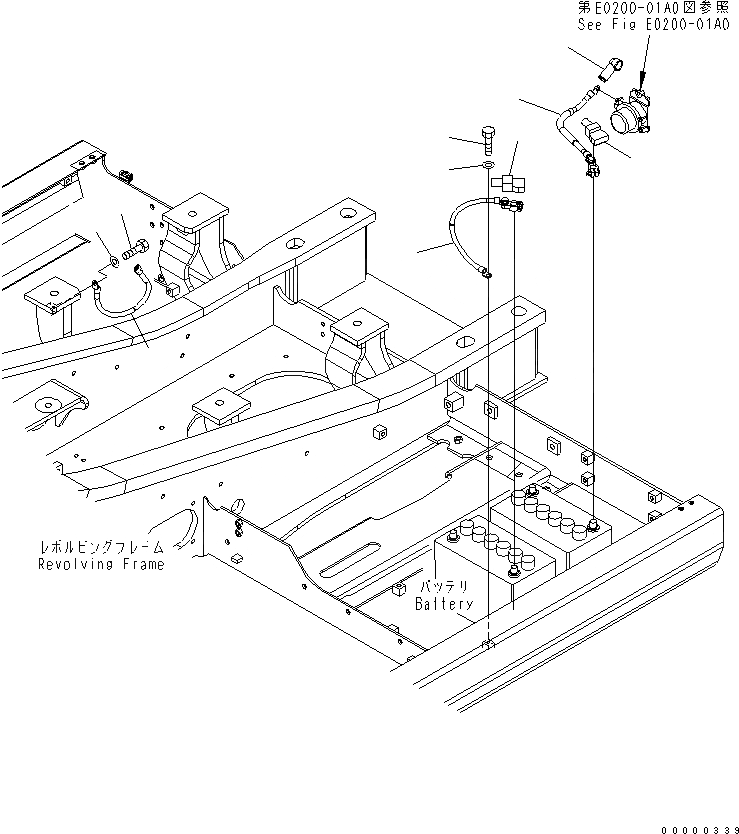 第E0200-01A0図参照
See Fig E0200-01A0

レボルビングフレーム
Revolving Frame

バッテリ
Battery

00000339