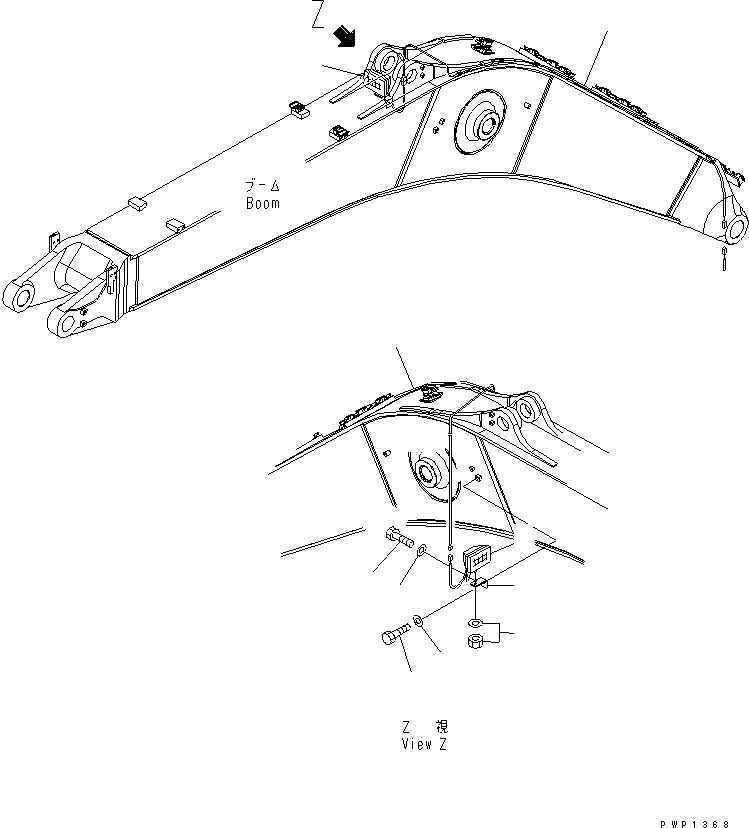 Z

ブーム
Boom

Z 視
View Z

PWP1368