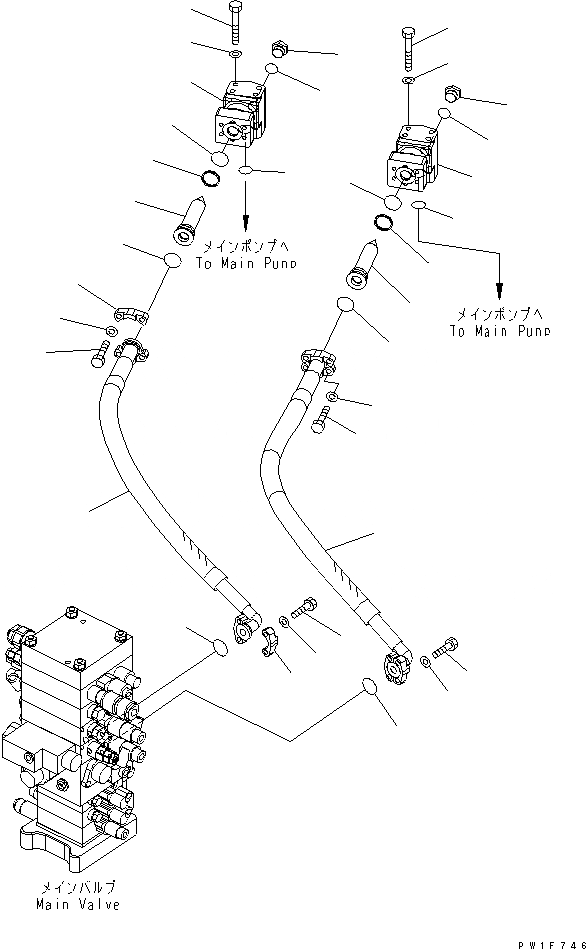 メインポンプへ
To Main Pump

メインポンプへ
To Main Pump

メインバルブ
Main Valve

PW1F746