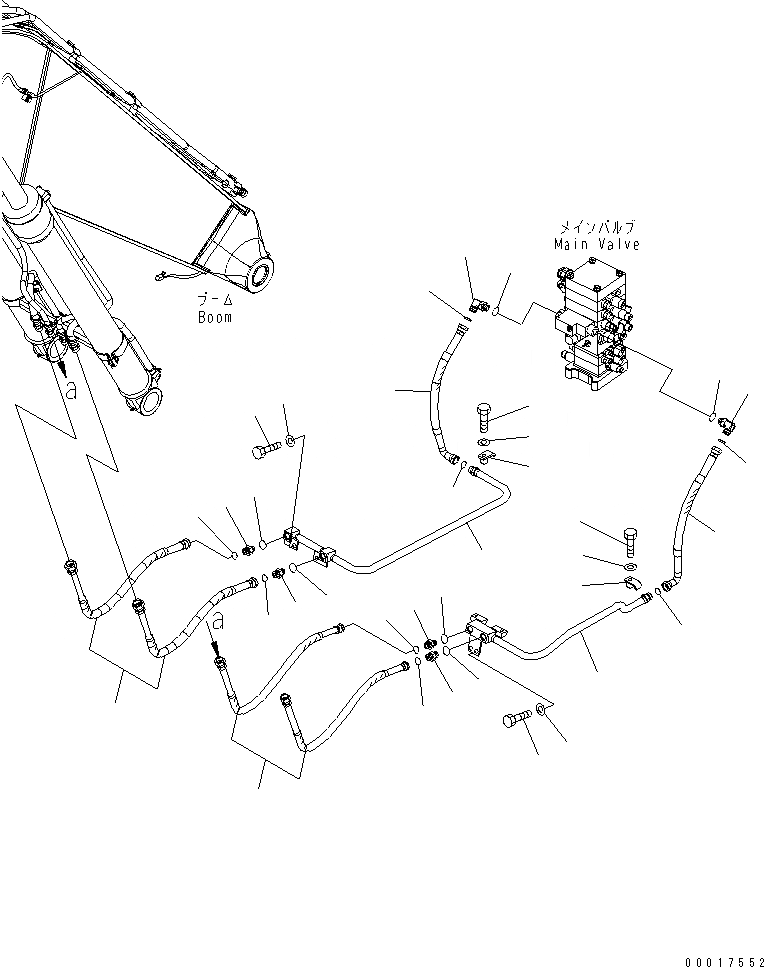 メインバルブ
Main Valve

ブーム
Boom

a

a

00017552