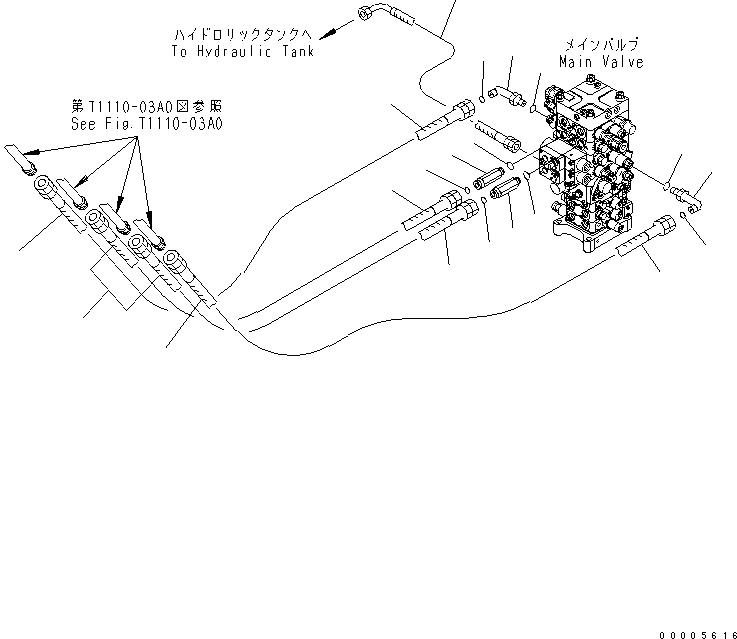 ハイドロリックタンクへ
To Hydraulic Tank

メインバルブ
Main Valve

第T1110-03A0図参照
See Fig.T1110-03A0

00005616