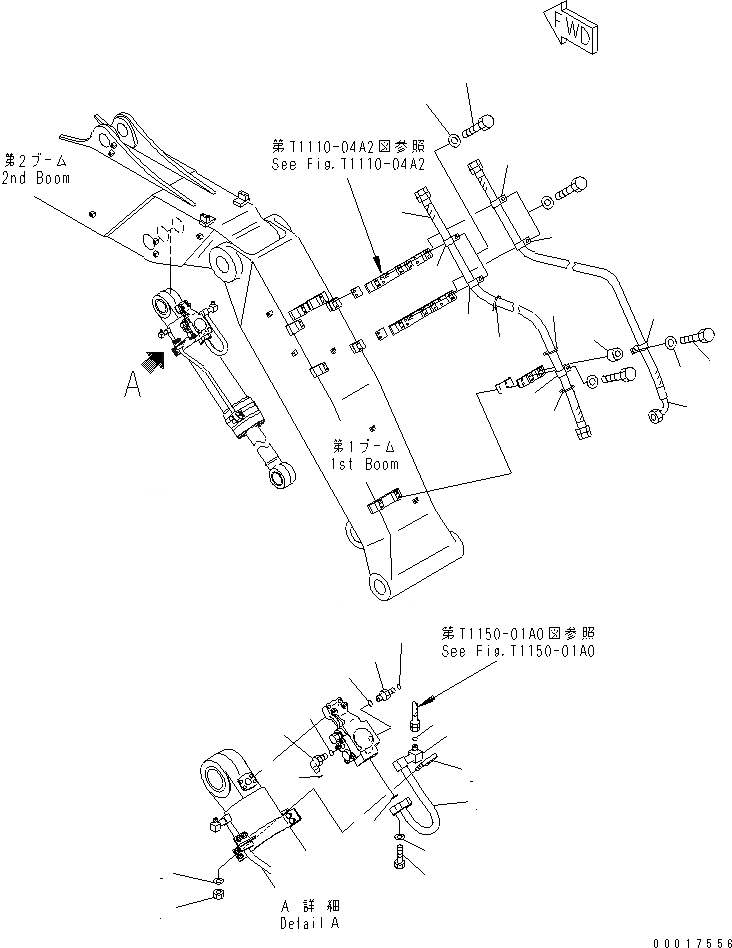 FWD

第2ブーム
2nd Boom

第T1110-04A2図参照
See Fig.T1110-04A2

A

第1ブーム
1st Boom

第T1150-01A0図参照
See Fig.T1150-01A0

A 詳細
Detail A

00017556