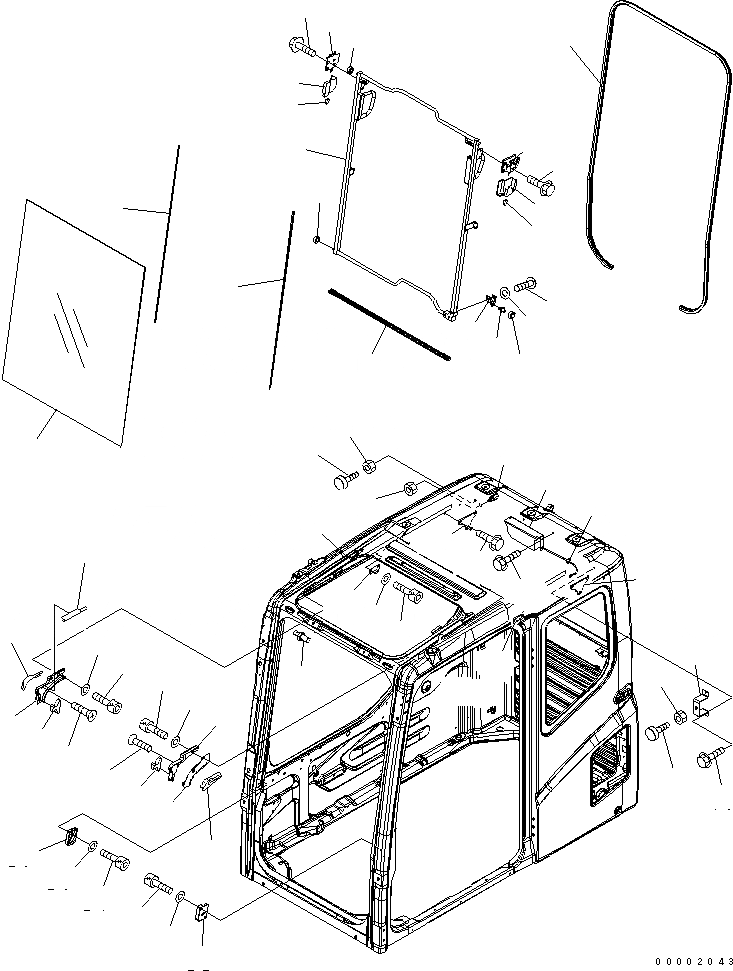 00002043