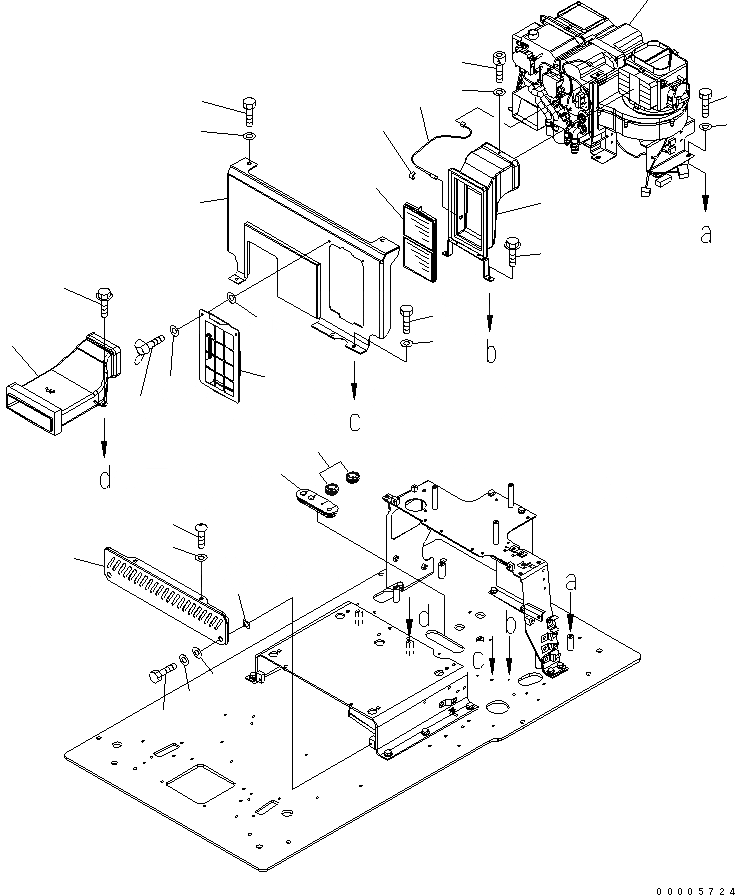 a
b
c
d
d
a
b
c
00005724