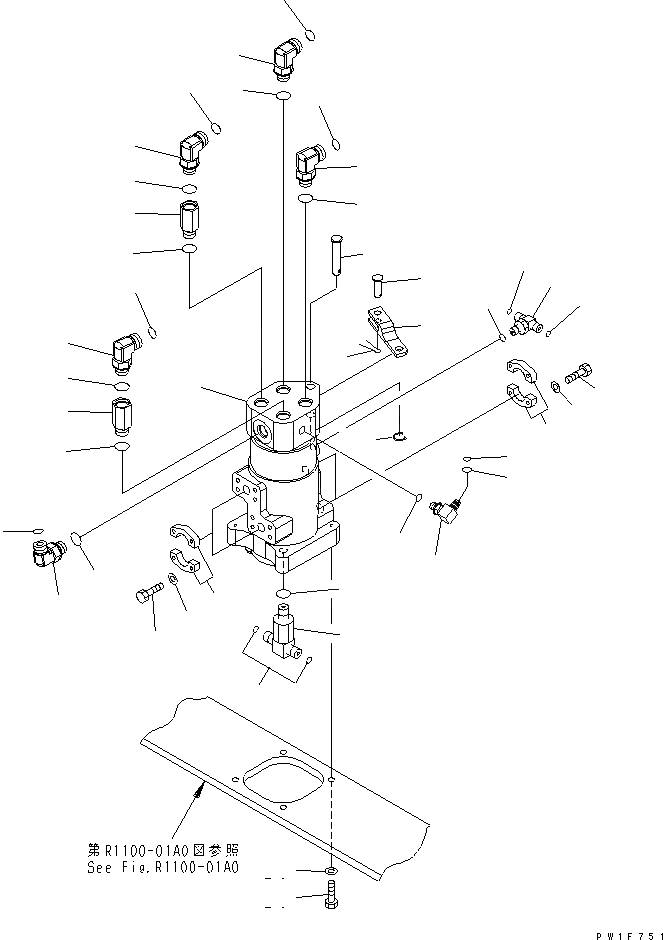 第R1100-01A0図参照
See Fig.R1100-01A0

PW1F751