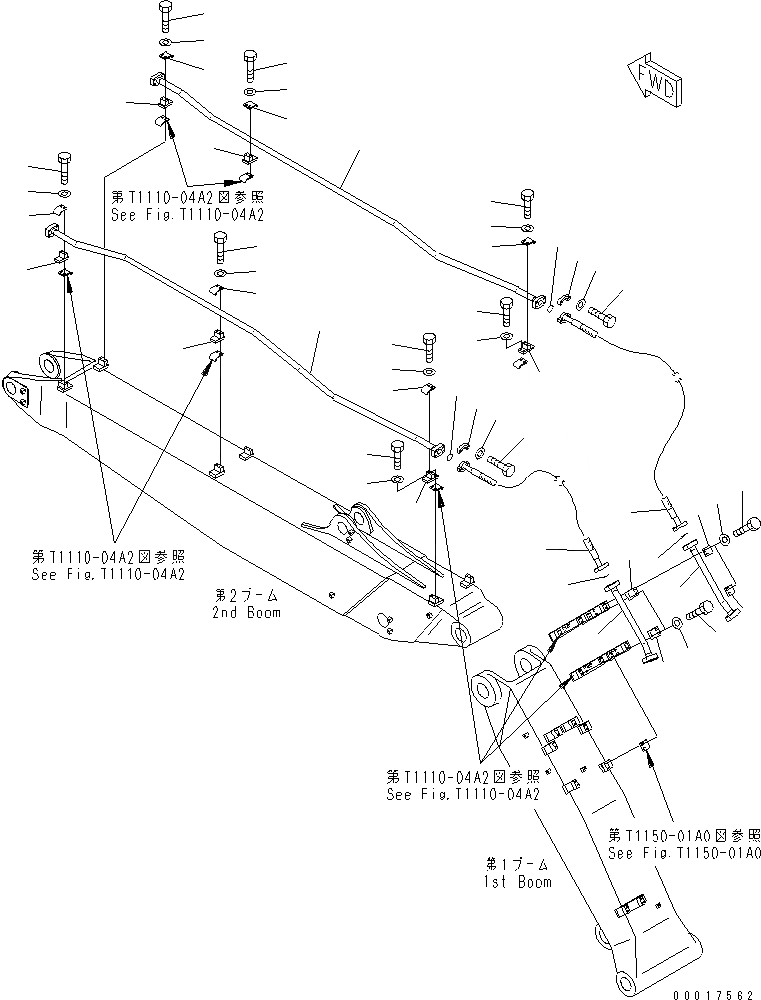 FWD

第T1110-04A2図参照
See Fig.T1110-04A2

第T1110-04A2図参照
See Fig.T1110-04A2

第2ブーム
2nd Boom

第T1110-04A2図参照
See Fig.T1110-04A2

第T1150-01A0図参照
See Fig.T1150-01A0

第1ブーム
1st Boom

00017562