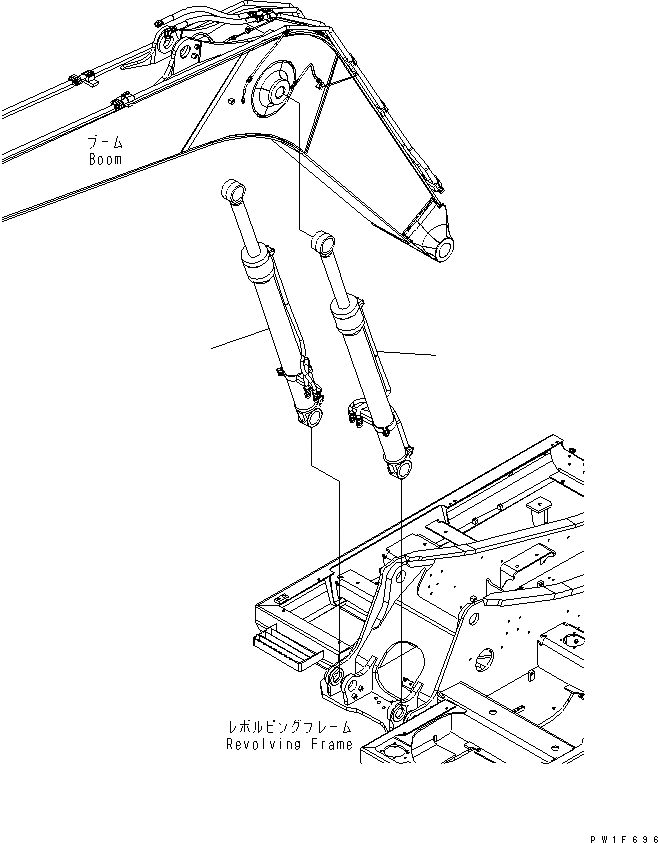 ブーム
Boom

レボルビングフレーム
Revolving Frame

PW1F696