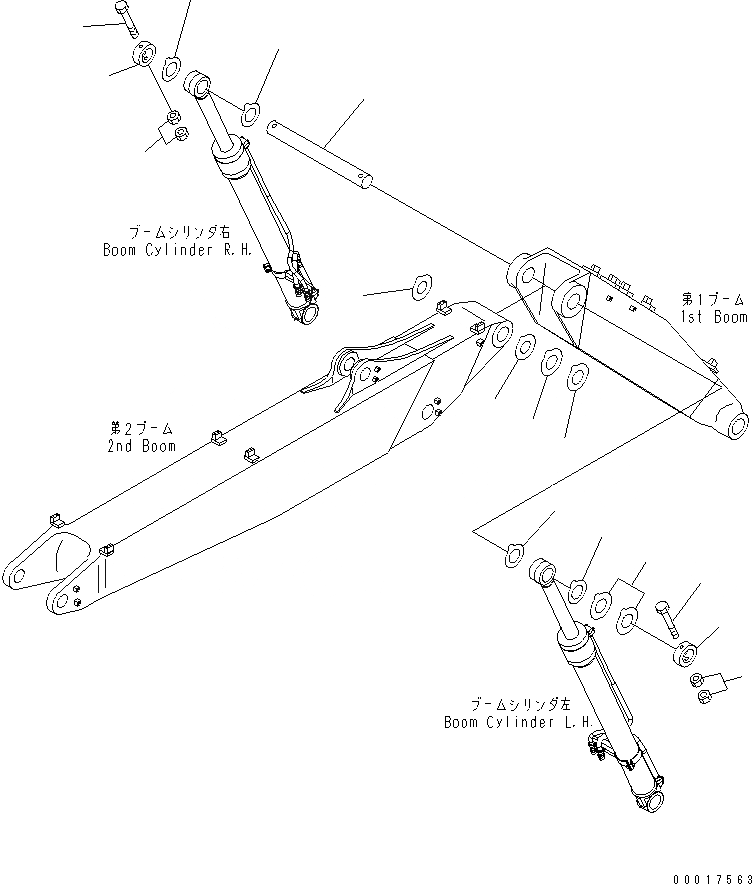 ブームシリンダ右
Boom Cylinder R.H.

第1ブーム
1st Boom

第2ブーム
2nd Boom

ブームシリンダ左
Boom Cylinder L.H.

00017563