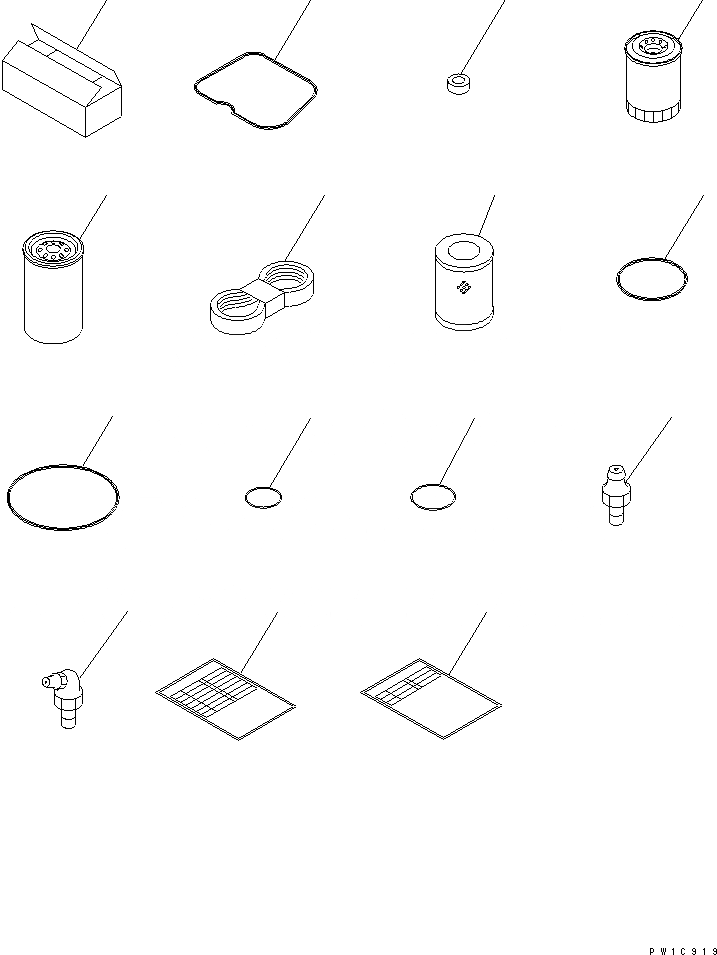 PW1C919