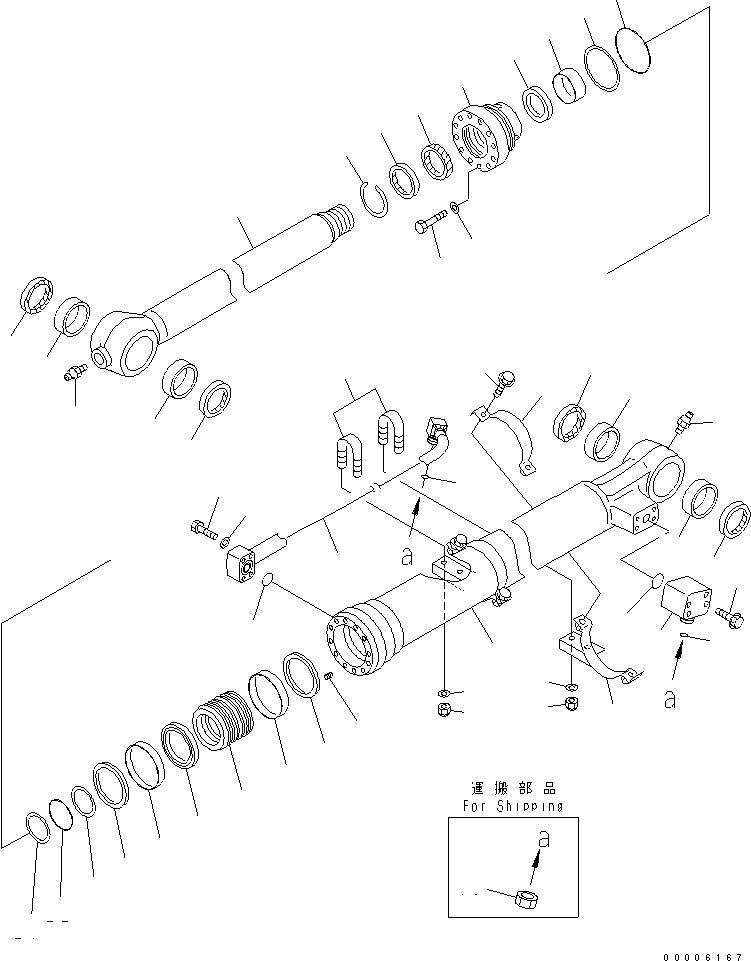 a

a

運搬部品
For Shipping

a

00006167