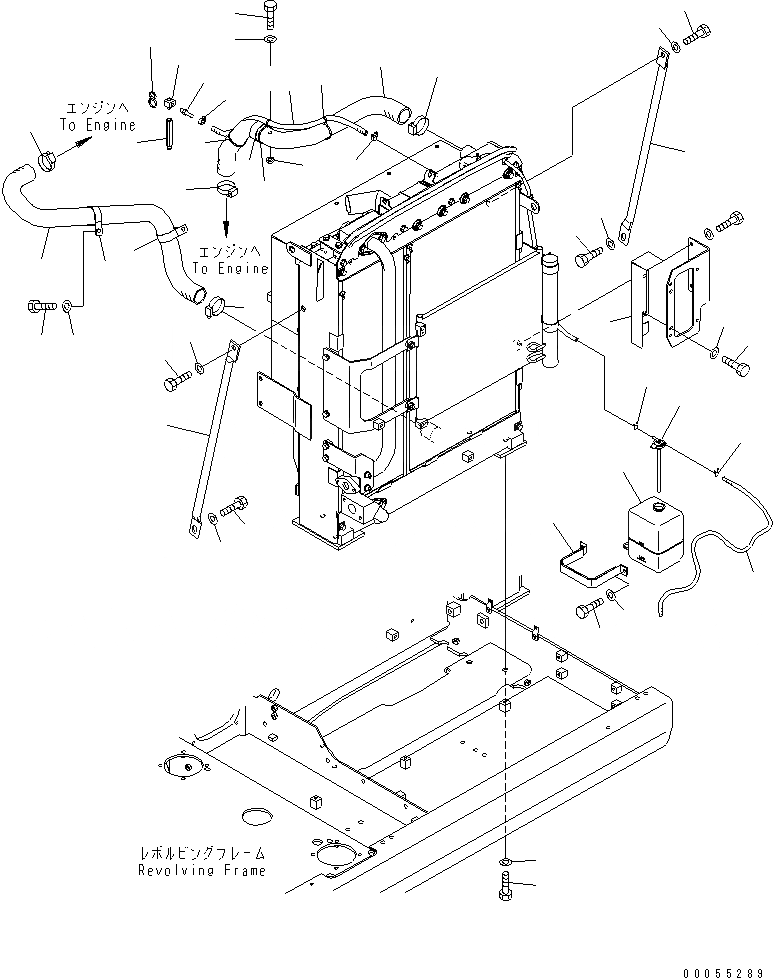 エンジンへ
To Engine

エンジンへ
To Engine

レボルビングフレーム
Revolving Frame

00055289