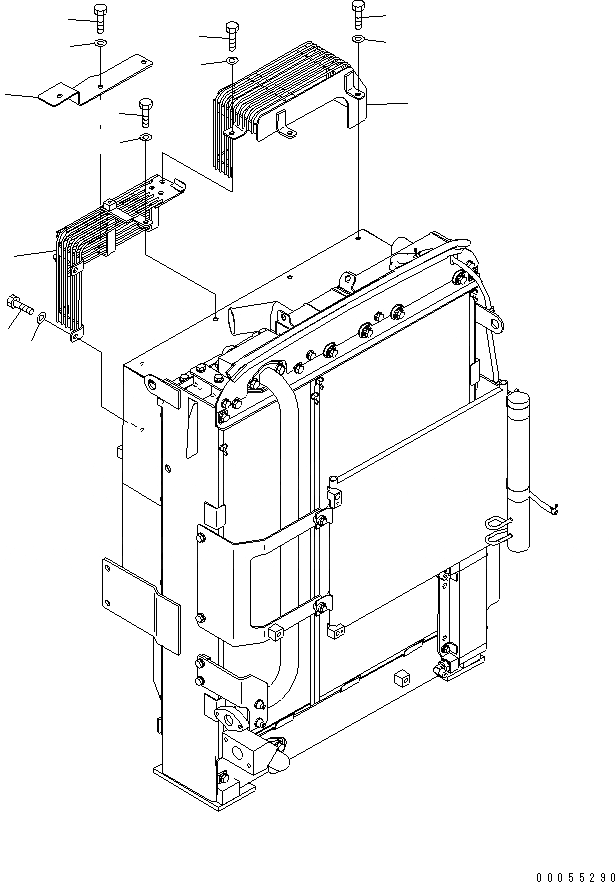 00055290