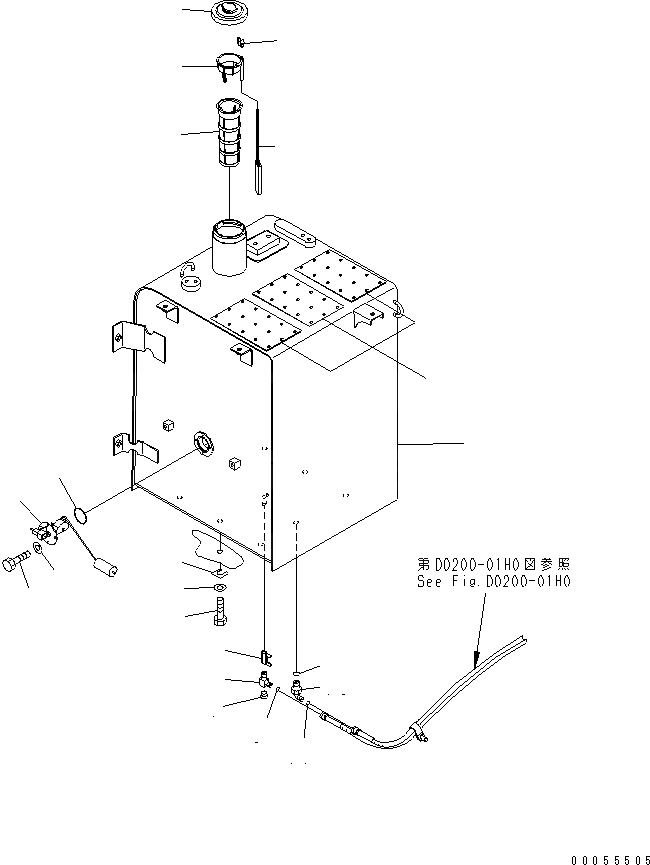 第D0200-01H0図参照
See Fig.D0200-01H0

00055505