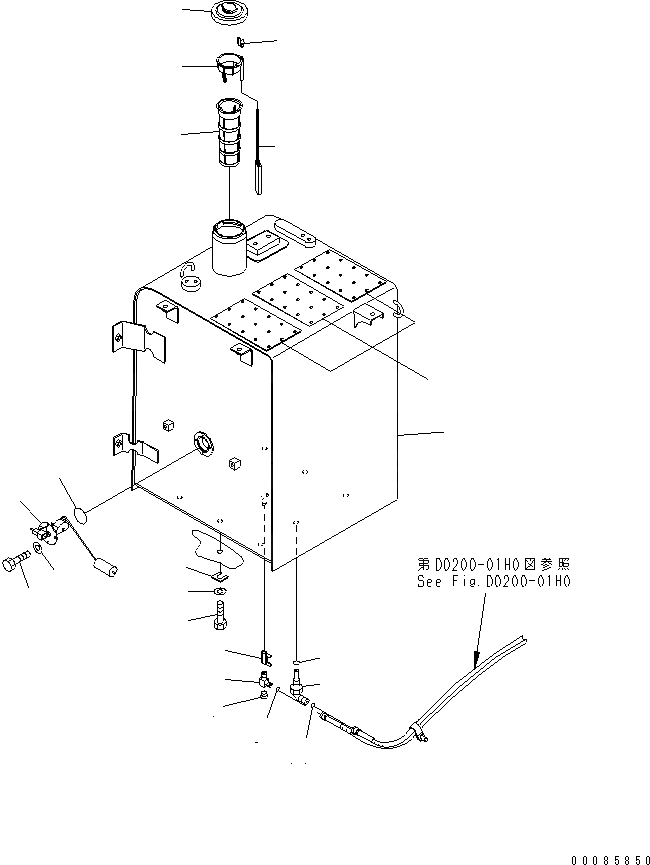 第D0200-01H0図参照
See Fig.D0200-01H0

00085850