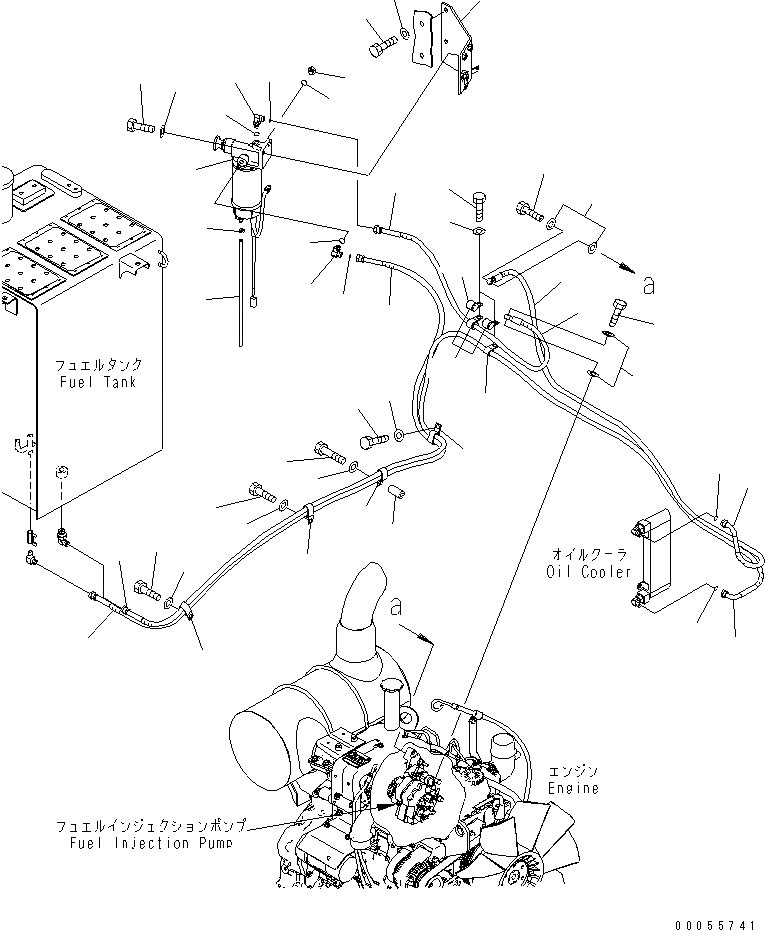 a

フュエルタンク
Fuel Tank

オイルクーラ
Oil Cooler

a

エンジン
Engine

フュエルインジェクションポンプ
Fuel Injection Pump

00055741