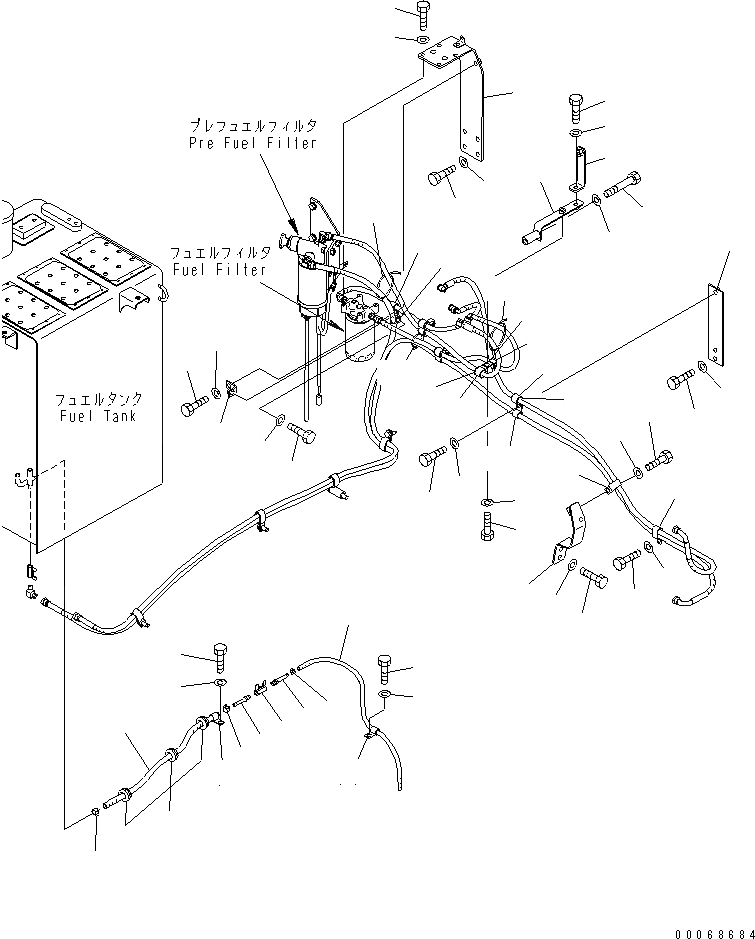 プレフュエルフィルタ
Pre Fuel Filter

フュエルフィルタ
Fuel Filter

フュエルタンク
Fuel Tank

00068684