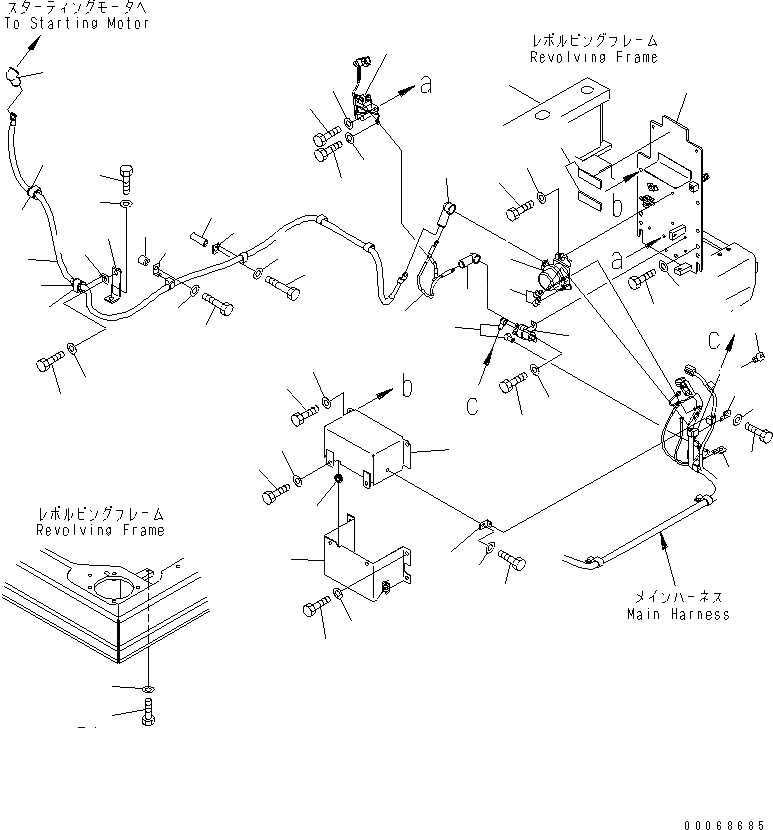 スターティングモータへ
To Starting Motor

レボルビングフレーム
Revolving Frame

a

b

a

c

c

b

レボルビングフレーム
Revolving Frame

メインハーネス
Main Harness

00068685